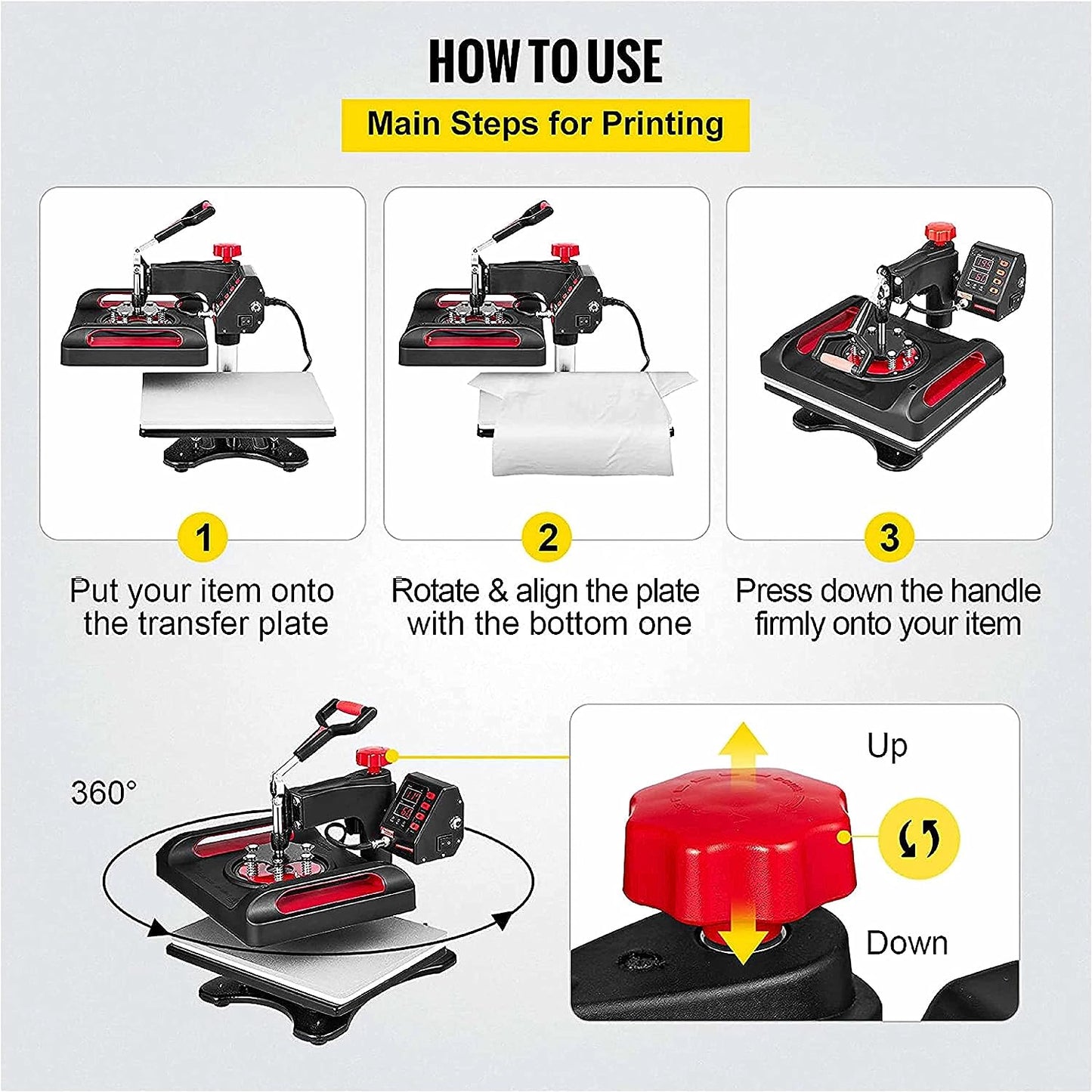 HOW TO USE

Main Steps for Printing

1

Put your item onto the transfer plate

2

Rotate & align the plate with the bottom one

3

Press down the handle firmly onto your item

360°

Up

Down